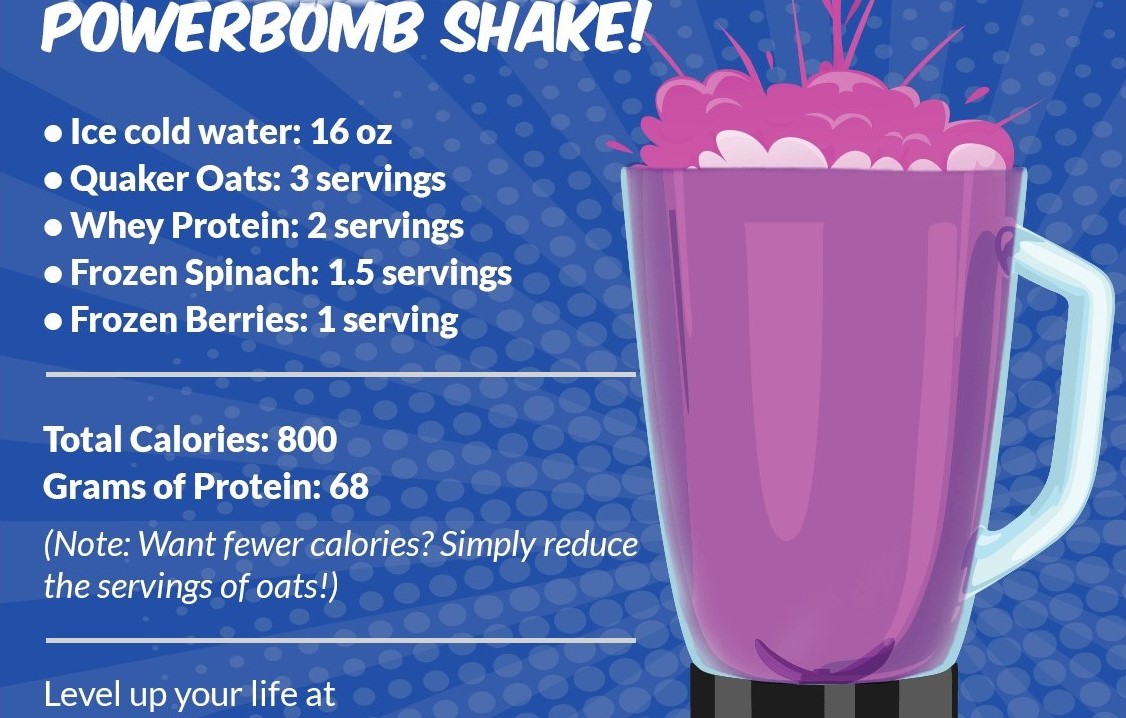 POWERBOMB SHAKE!

• Ice cold water: 16 oz
• Quaker Oats: 3 servings
• Whey Protein: 2 servings
• Frozen Spinach: 1.5 servings
• Frozen Berries: 1 serving

Total Calories: 800
Grams of Protein: 68

(Note: Want fewer calories? Simply reduce the servings of oats!)

Level up your life at